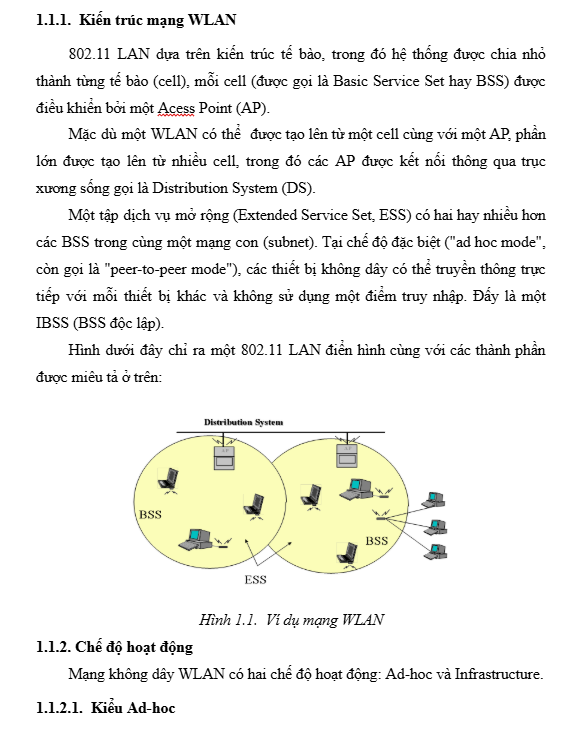 1.1.1. Kiến trúc mạng WLAN

802.11 LAN dựa trên kiến trúc tế bào, trong đó hệ thống được chia nhỏ thành từng tế bào (cell), mỗi cell (được gọi là Basic Service Set hay BSS) được điều khiển bởi một Acess Point (AP).

Mặc dù một WLAN có thể được tạo lên từ một cell cùng với một AP, phần lớn được tạo lên từ nhiều cell, trong đó các AP được kết nối thông qua trục xương sống gọi là Distribution System (DS).

Một tập dịch vụ mở rộng (Extended Service Set, ESS) có hai hay nhiều hơn các BSS trong cùng một mạng con (subnet). Tại chế độ đặc biệt ("ad hoc mode", còn gọi là "peer-to-peer mode"), các thiết bị không dây có thể truyền thông trực tiếp với mỗi thiết bị khác và không sử dụng một điểm truy nhập. Đấy là một IBSS (BSS độc lập).

Hình dưới đây chỉ ra một 802.11 LAN điển hình cùng với các thành phần được miêu tả ở trên:

Distribution System

AP

AP

BSS

BSS

ESS

Hình 1.1. Ví dụ mạng WLAN

1.1.2. Chế độ hoạt động

Mạng không dây WLAN có hai chế độ hoạt động: Ad-hoc và Infrastructure.

1.1.2.1. Kiểu Ad-hoc